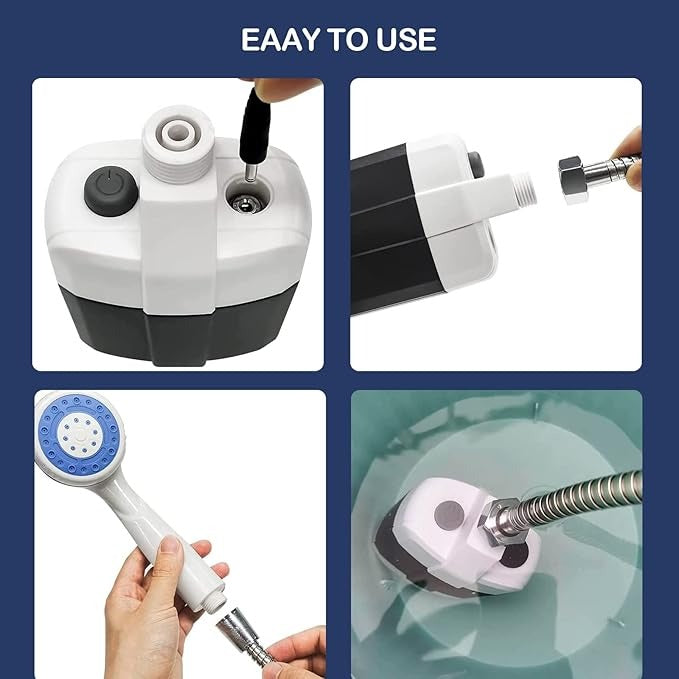 EAAY TO USE